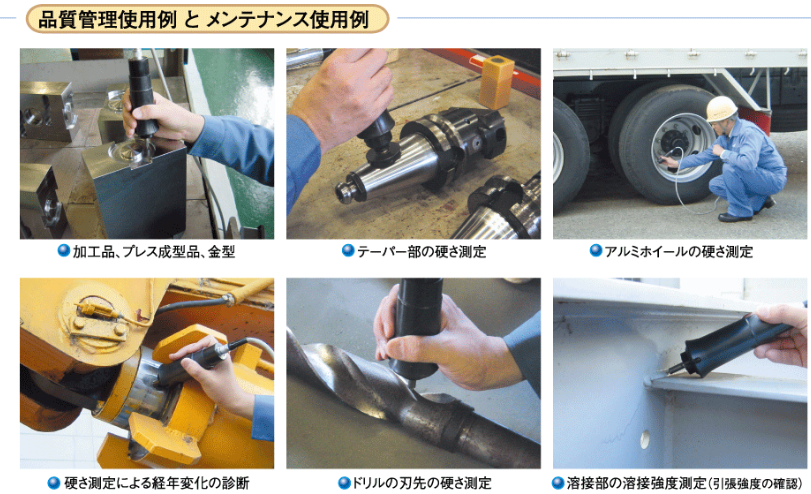 品質管理使用例 と メンテナンス使用例

加工品、プレス成型品、金型

テーパー部の硬さ測定

アルミホイールの硬さ測定

硬さ測定による経年変化の診断

ドリルの刃先の硬さ測定

溶接部の溶接強度測定(引張強度の確認)