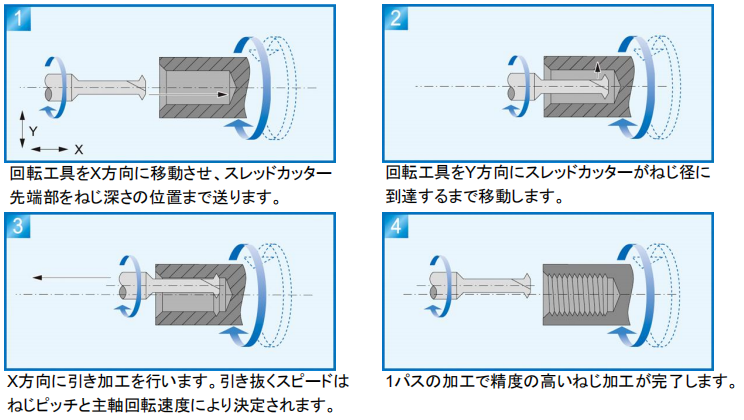 1

Y
X

回転工具をX方向に移動させ、スレッドカッター先端部をねじ深さの位置まで送ります。

2

回転工具をY方向にスレッドカッターがねじ径に到達するまで移動します。

3

X方向に引き加工を行います。引き抜くスピードはねじピッチと主軸回転速度により決定されます。

4

1パスの加工で精度の高いねじ加工が完了します。