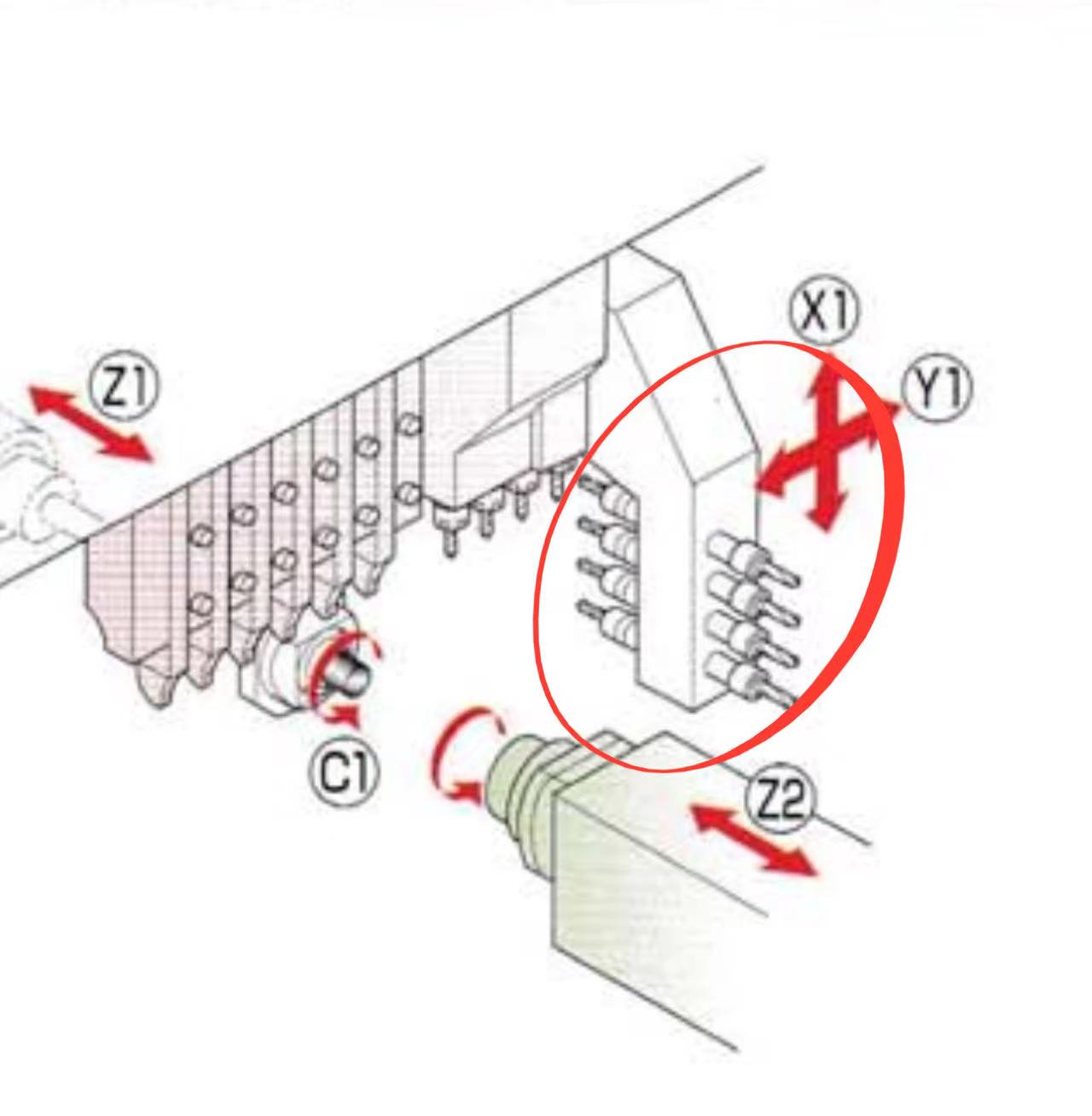 Z1
X1
Y1
C1
Z2